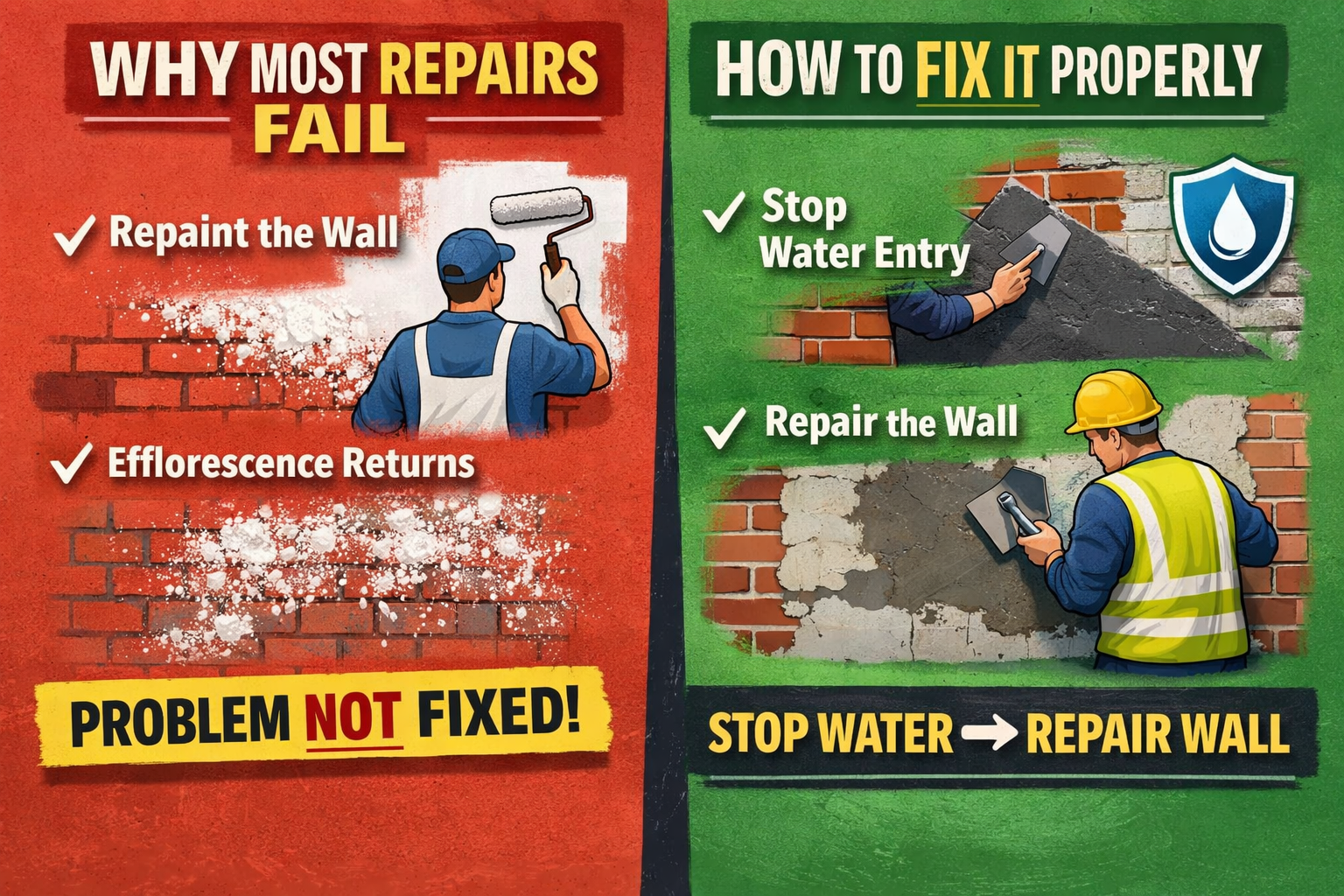 WHY MOST REPAIRS FAIL

✓ Repaint the Wall

✓ Efflorescence Returns

PROBLEM NOT FIXED!

HOW TO FIX IT PROPERLY

✓ Stop Water Entry

✓ Repair the Wall

STOP WATER → REPAIR WALL